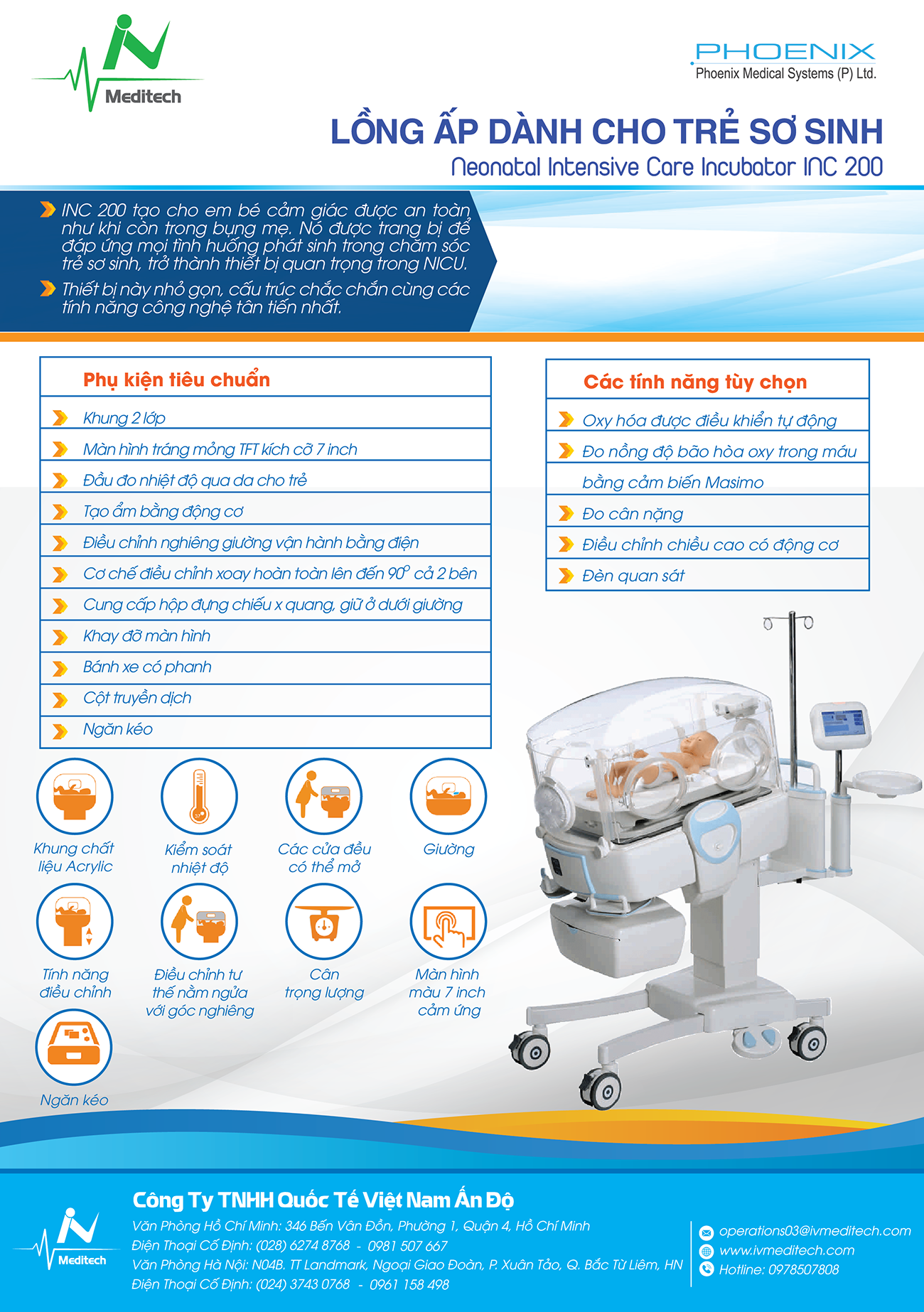 Meditech

PHOENIX
Phoenix Medical Systems (P) Ltd.

LỒNG ẤP DÀNH CHO TRẺ SƠ SINH
Neonatal Intensive Care Incubator INC 200

INC 200 tạo cho em bé cảm giác được an toàn như khi còn trong bụng mẹ. Nó được trang bị để đáp ứng mọi tình huống phát sinh trong chăm sóc trẻ sơ sinh, trở thành thiết bị quan trọng trong NICU.

Thiết bị này nhỏ gọn, cấu trúc chắc chắn cùng các tính năng công nghệ tân tiến nhất.

Phụ kiện tiêu chuẩn
Khung 2 lớp
Màn hình tráng mỏng TFT kích cỡ 7 inch
Đầu đo nhiệt độ qua da cho trẻ
Tạo ẩm bằng động cơ
Điều chỉnh nghiêng giường vận hành bằng điện
Cơ chế điều chỉnh xoay hoàn toàn lên đến $90^0$ cả 2 bên
Cung cấp hộp đựng chiếu x quang, giữ ở dưới giường
Khay đỡ màn hình
Bánh xe có phanh
Cột truyền dịch
Ngăn kéo

Các tính năng tùy chọn
Oxy hóa được điều khiển tự động
Đo nồng độ bão hòa oxy trong máu bằng cảm biến Masimo
Đo cân nặng
Điều chỉnh chiều cao có động cơ
Đèn quan sát

Khung chất liệu Acrylic
Kiểm soát nhiệt độ
Các cửa đều có thể mở
Giường
Tính năng điều chỉnh
Điều chỉnh tư thế nằm ngửa với góc nghiêng
Cân trọng lượng
Màn hình màu 7 inch cảm ứng
Ngăn kéo

Meditech
Công Ty TNHH Quốc Tế Việt Nam Ấn Độ
Văn Phòng Hồ Chí Minh: 346 Bến Vân Đồn, Phường 1, Quận 4, Hồ Chí Minh
Điện Thoại Cố Định: (028) 6274 8768 - 0981 507 667
Văn Phòng Hà Nội: N04B. TT Landmark, Ngoại Giao Đoàn, P. Xuân Tảo, Q. Bắc Từ Liêm, HN
Điện Thoại Cố Định: (024) 3743 0768 - 0961 158 498

operations03@ivmeditech.com
www.ivmeditech.com
Hotline: 0978507808